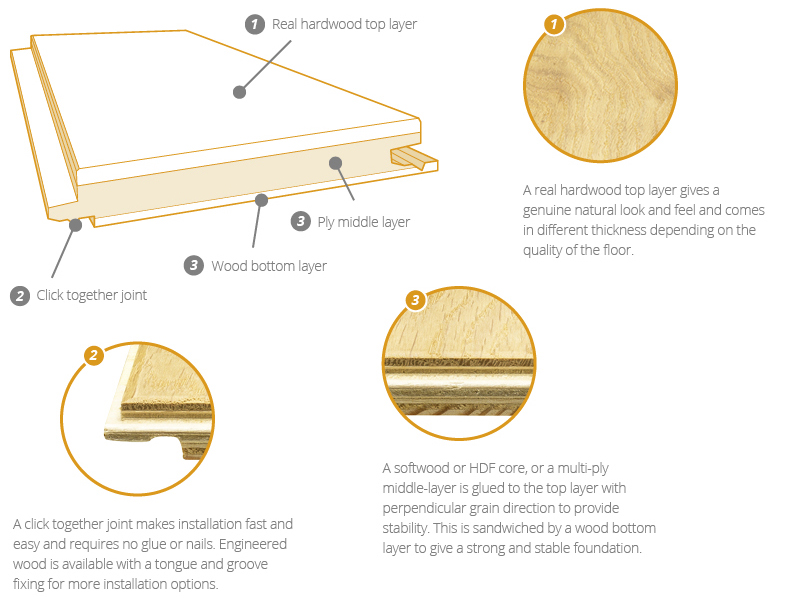 1 Real hardwood top layer

3 Ply middle layer

3 Wood bottom layer

2 Click together joint

1

A real hardwood top layer gives a genuine natural look and feel and comes in different thickness depending on the quality of the floor.

2

A click together joint makes installation fast and easy and requires no glue or nails. Engineered wood is available with a tongue and groove fixing for more installation options.

3

A softwood or HDF core, or a multi-ply middle-layer is glued to the top layer with perpendicular grain direction to provide stability. This is sandwiched by a wood bottom layer to give a strong and stable foundation.